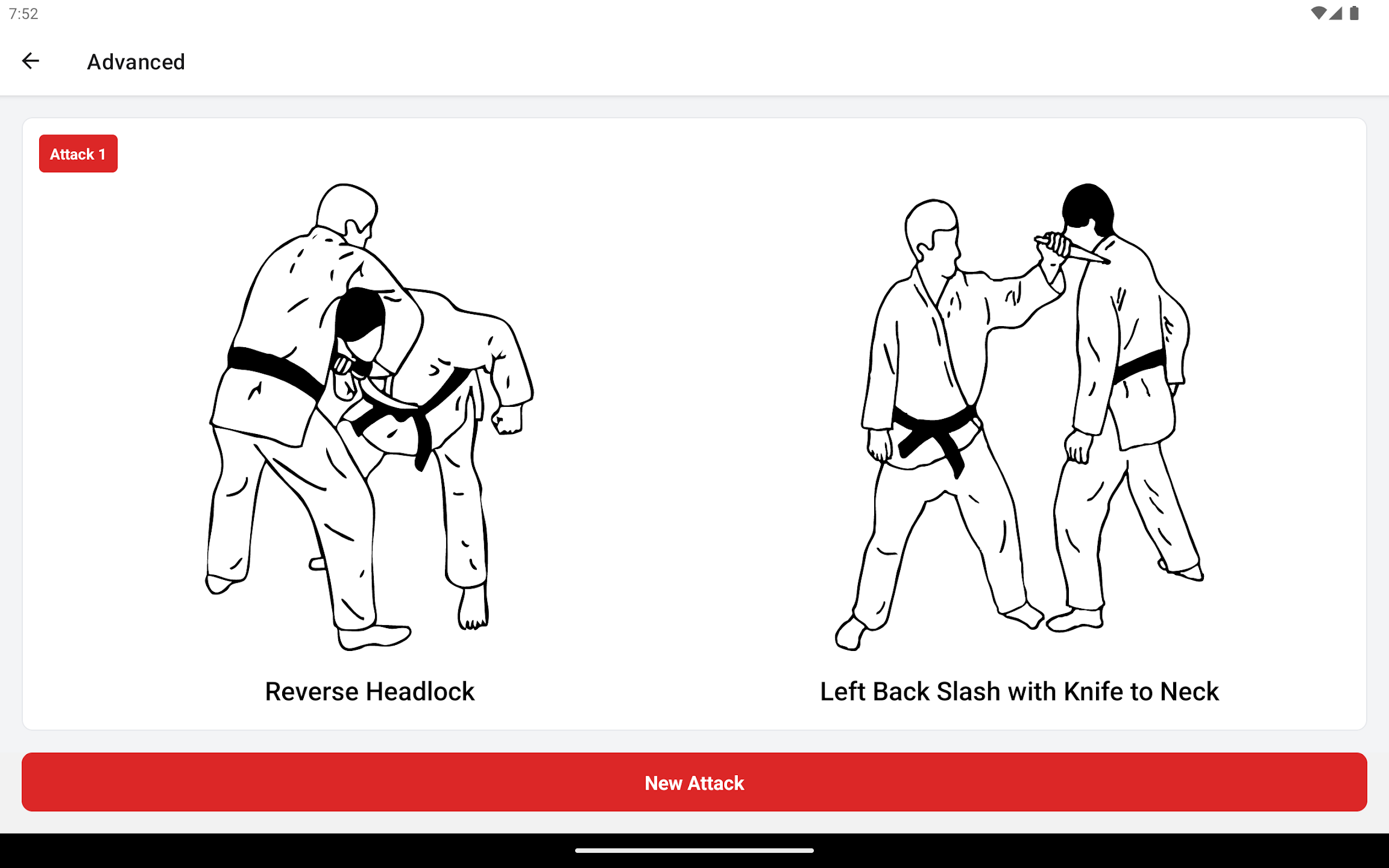 7:52

Advanced

Attack 1

Reverse Headlock

Left Back Slash with Knife to Neck

New Attack